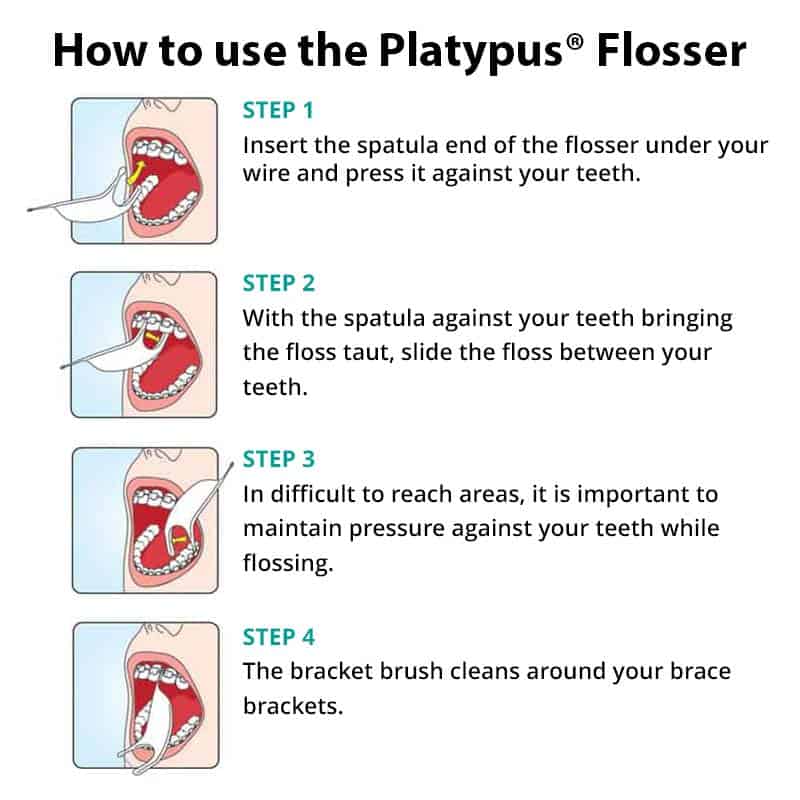 How to use the Platypus® Flosser

STEP 1
Insert the spatula end of the flosser under your wire and press it against your teeth.

STEP 2
With the spatula against your teeth bringing the floss taut, slide the floss between your teeth.

STEP 3
In difficult to reach areas, it is important to maintain pressure against your teeth while flossing.

STEP 4
The bracket brush cleans around your brace brackets.